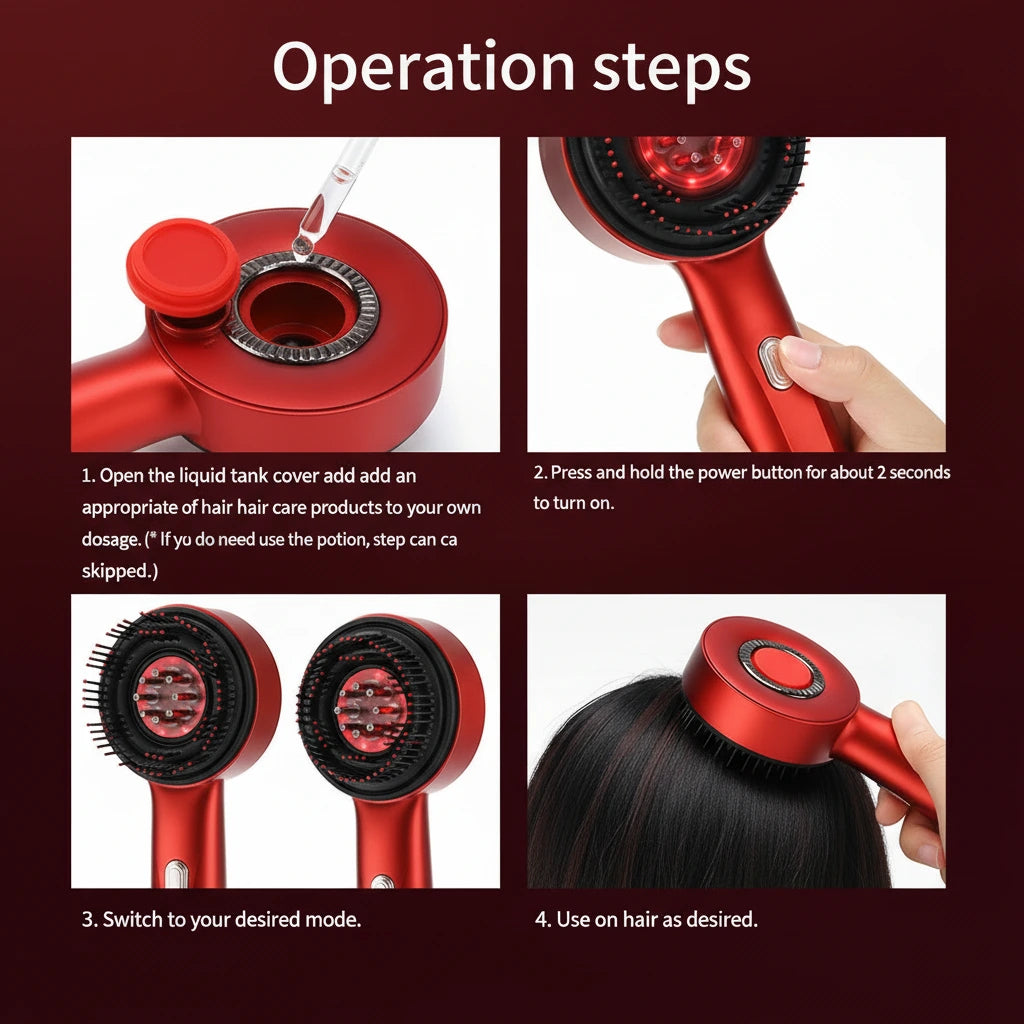 Operation steps

1. Open the liquid tank cover add add an appropriate of hair hair care products to your own dosage. (* If yo do need use the potion, step can ca skipped.)

2. Press and hold the power button for about 2 seconds to turn on.

3. Switch to your desired mode.

4. Use on hair as desired.